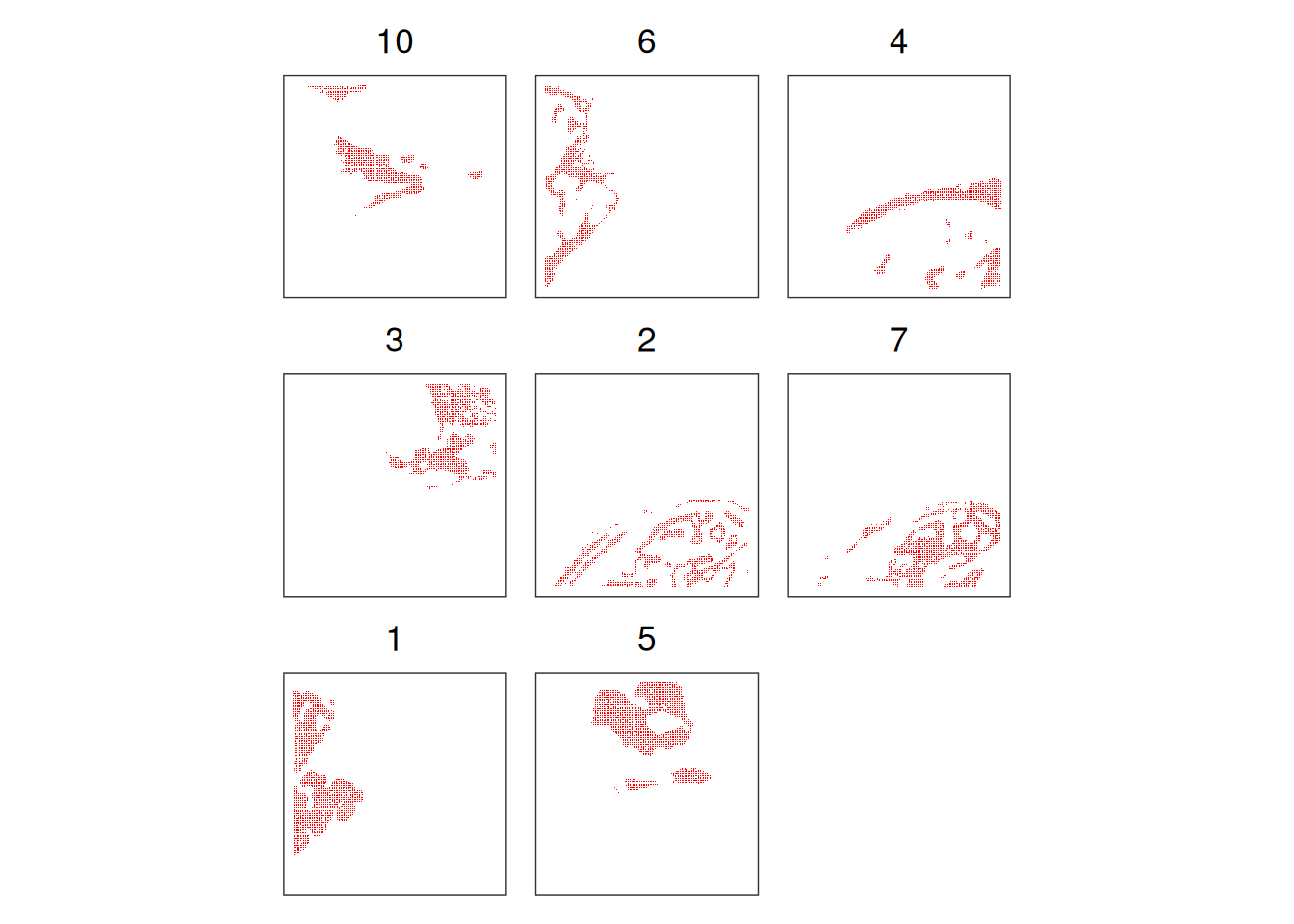 10

6

4

3

2

7

1

5